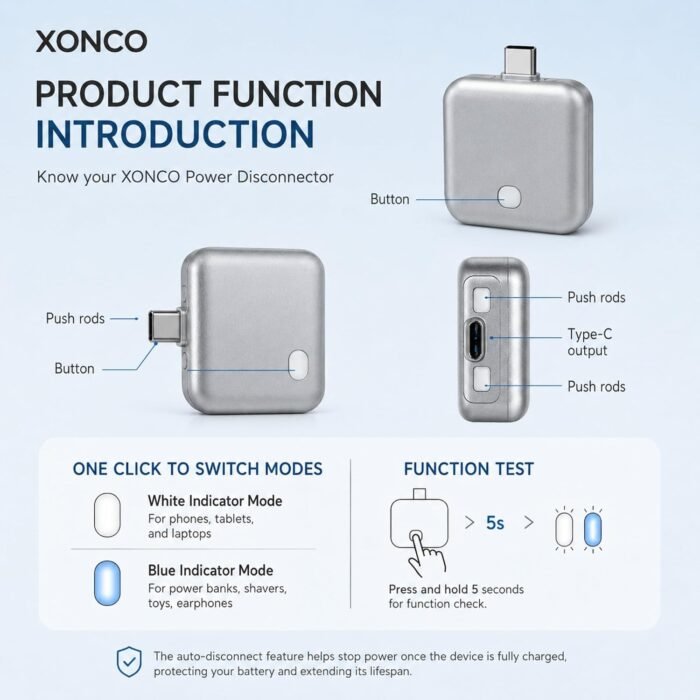 XONCO

PRODUCT FUNCTION
INTRODUCTION

Know your XONCO Power Disconnector

Button

Push rods

Button

Push rods

Type-C output

Push rods

ONE CLICK TO SWITCH MODES

White Indicator Mode
For phones, tablets, and laptops

Blue Indicator Mode
For power banks, shavers, toys, earphones

FUNCTION TEST

> 5s >

Press and hold 5 seconds for function check.

The auto-disconnect feature helps stop power once the device is fully charged, protecting your battery and extending its lifespan.