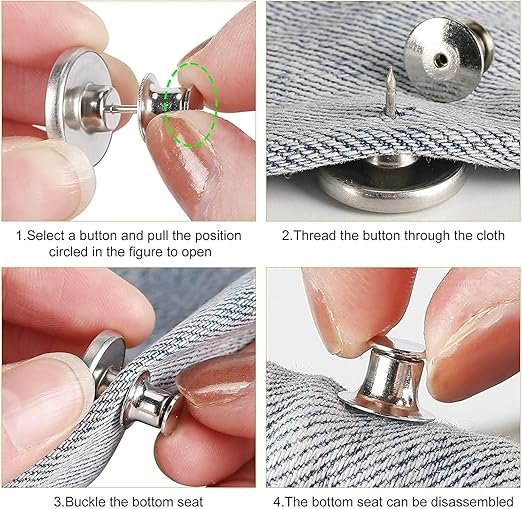 1.Select a button and pull the position circled in the figure to open

2.Thread the button through the cloth

3.Buckle the bottom seat

4.The bottom seat can be disassembled