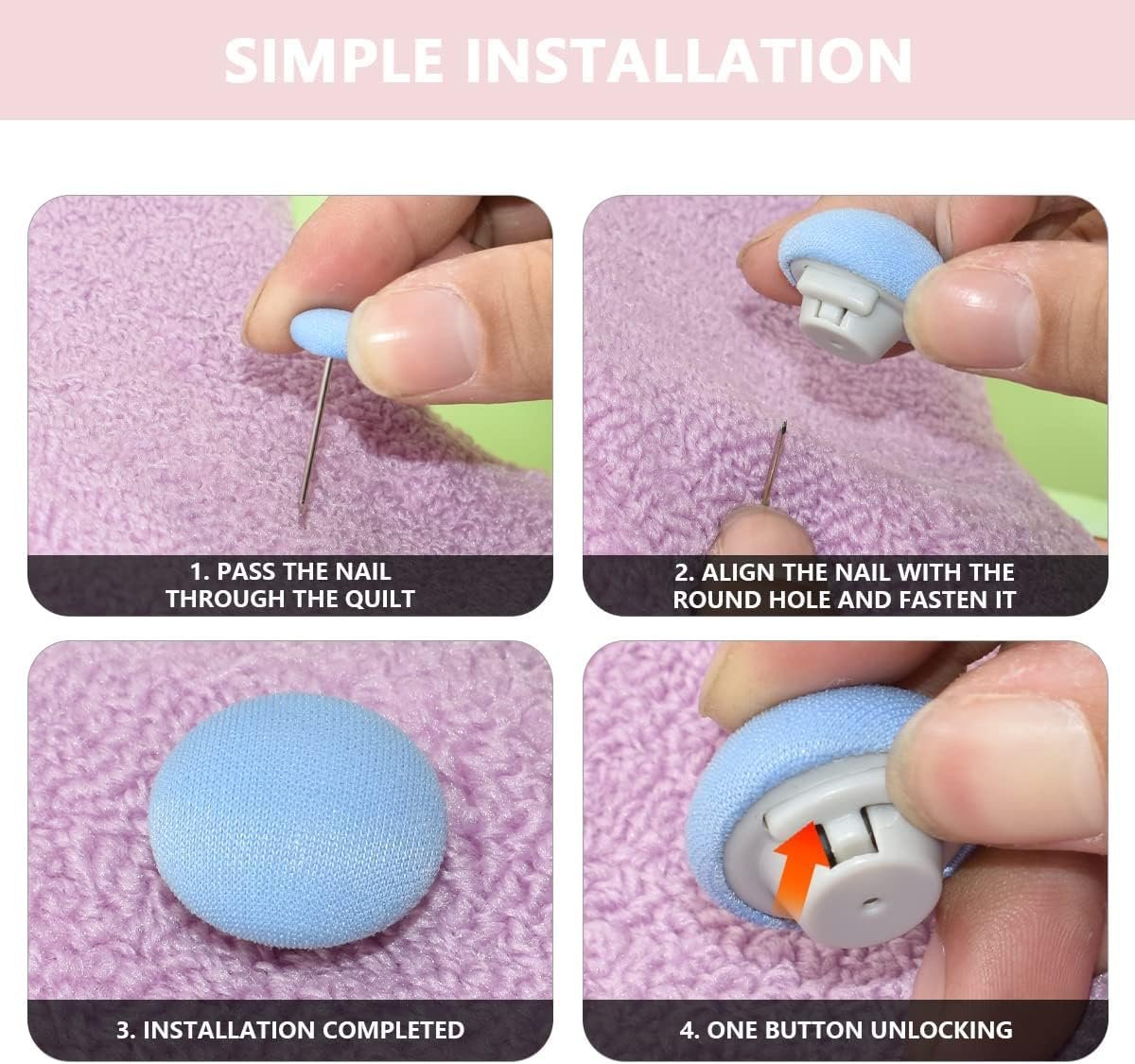 SIMPLE INSTALLATION

1. PASS THE NAIL THROUGH THE QUILT

2. ALIGN THE NAIL WITH THE ROUND HOLE AND FASTEN IT

3. INSTALLATION COMPLETED

4. ONE BUTTON UNLOCKING