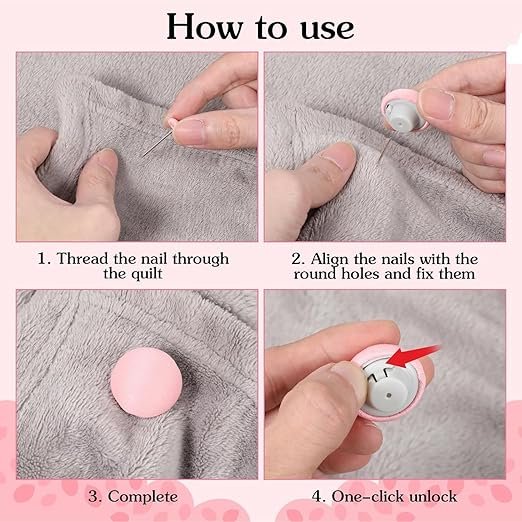 How to use

1. Thread the nail through the quilt

2. Align the nails with the round holes and fix them

3. Complete

4. One-click unlock