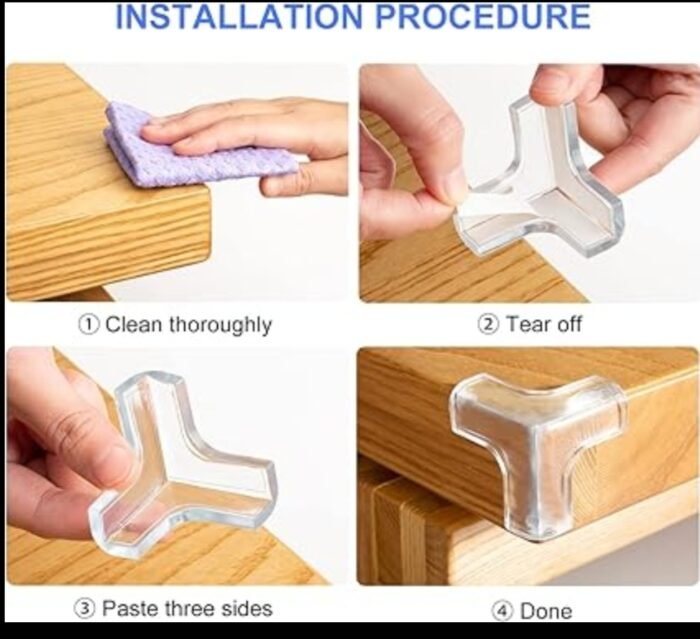 INSTALLATION PROCEDURE

① Clean thoroughly

② Tear off

③ Paste three sides

④ Done